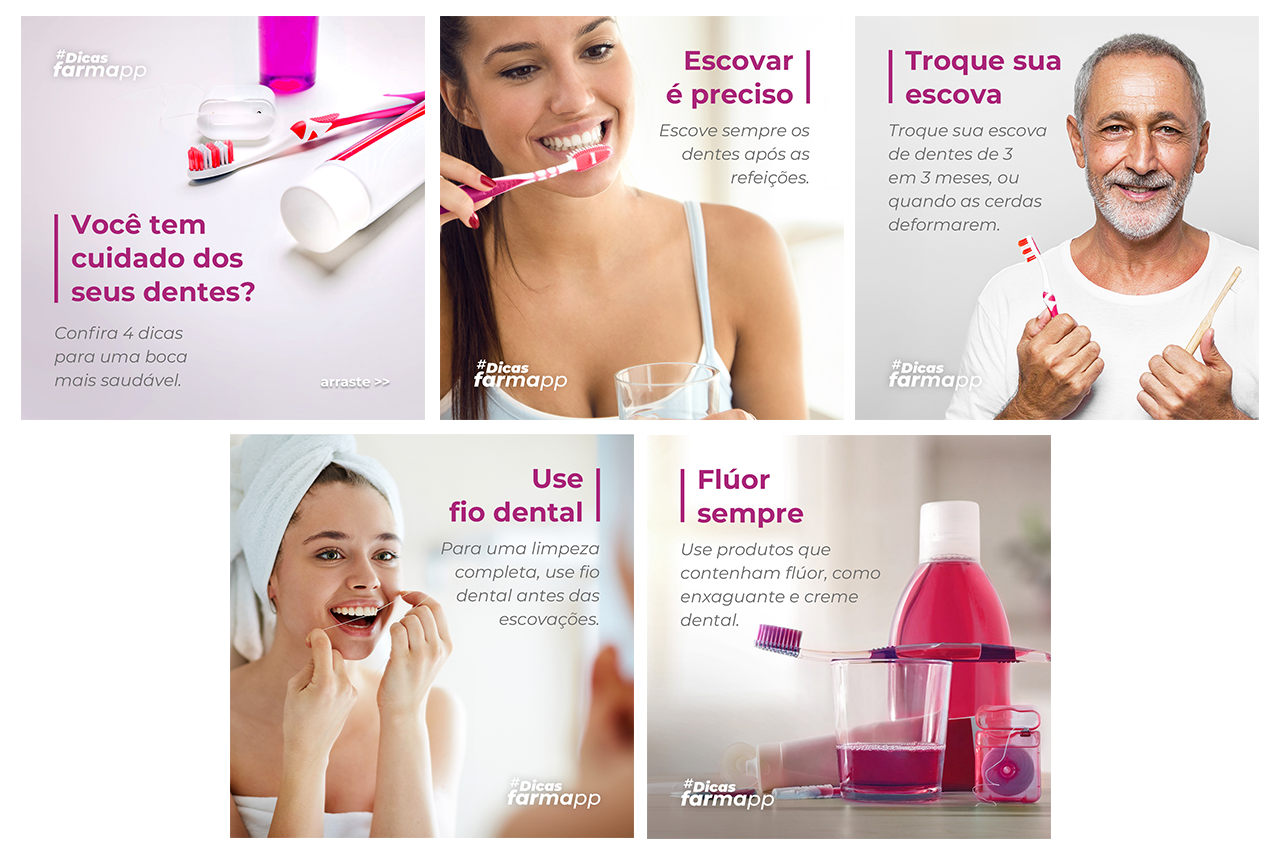 #Dicas farmapp

Você tem cuidado dos seus dentes?

Confira 4 dicas para uma boca mais saudável.

arraste >>

Escovar é preciso

Escove sempre os dentes após as refeições.

#Dicas farmapp

Troque sua escova

Troque sua escova de dentes de 3 em 3 meses, ou quando as cerdas deformarem.

#Dicas farmapp

Use fio dental

Para uma limpeza completa, use fio dental antes das escovações.

#Dicas farmapp

Flúor sempre

Use produtos que contenham flúor, como enxaguante e creme dental.

#Dicas farmapp